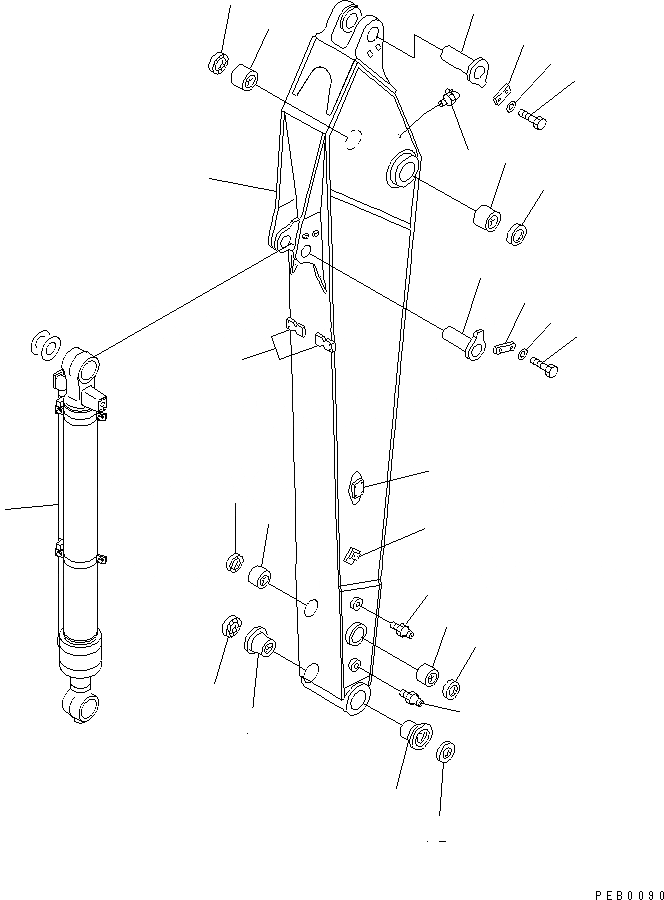 PEB0090