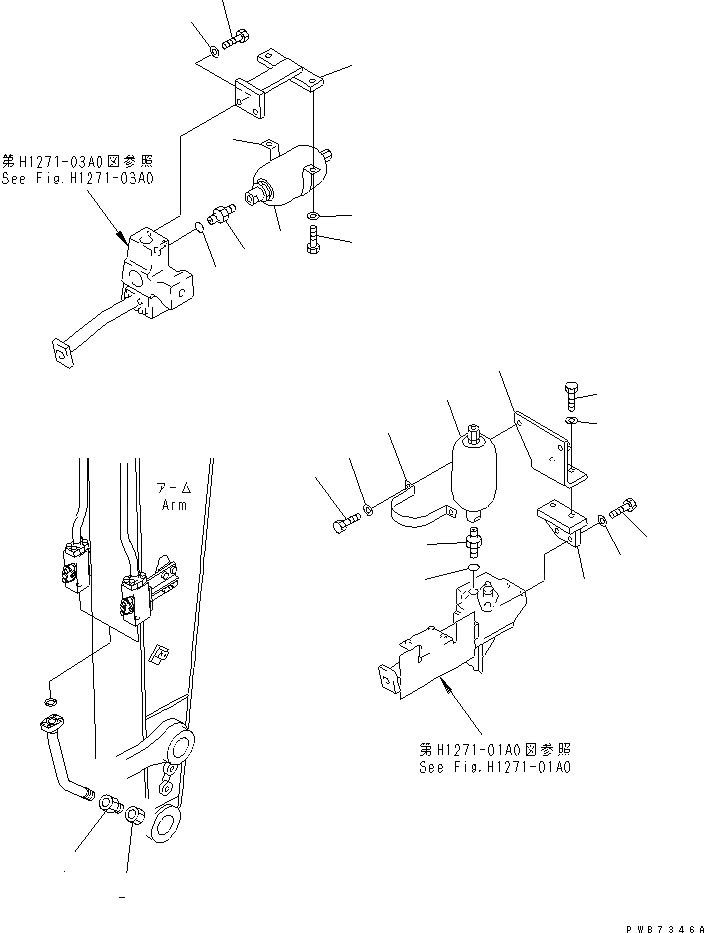 第H1271-03A0図参照
See Fig.H1271-03A0

アーム
Arm

第H1271-01A0図参照
See Fig.H1271-01A0

PWB7346A