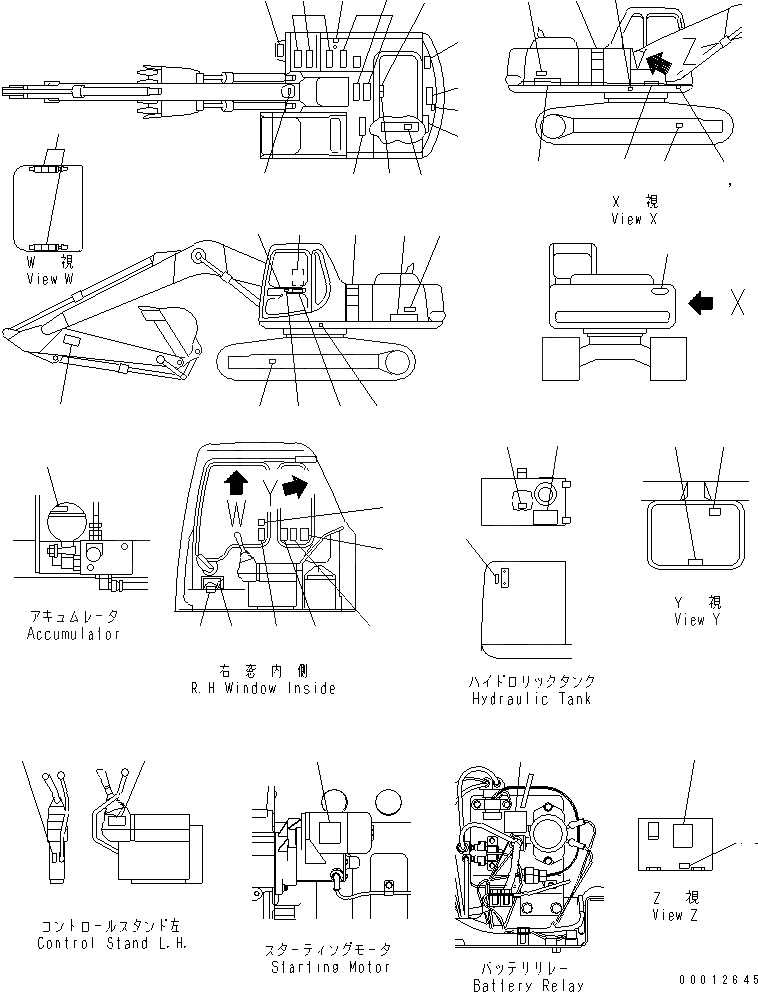 Z

X 視
View X

W 視
View W

X

W Y

アキュムレータ
Accumulator

右窓内側
R.H Window Inside

ハイドロリックタンク
Hydraulic Tank

Y 視
View Y

コントロールスタンド左
Control Stand L.H.

スターティングモータ
Starting Motor

バッテリリレー
Battery Relay

Z 視
View Z

00012645