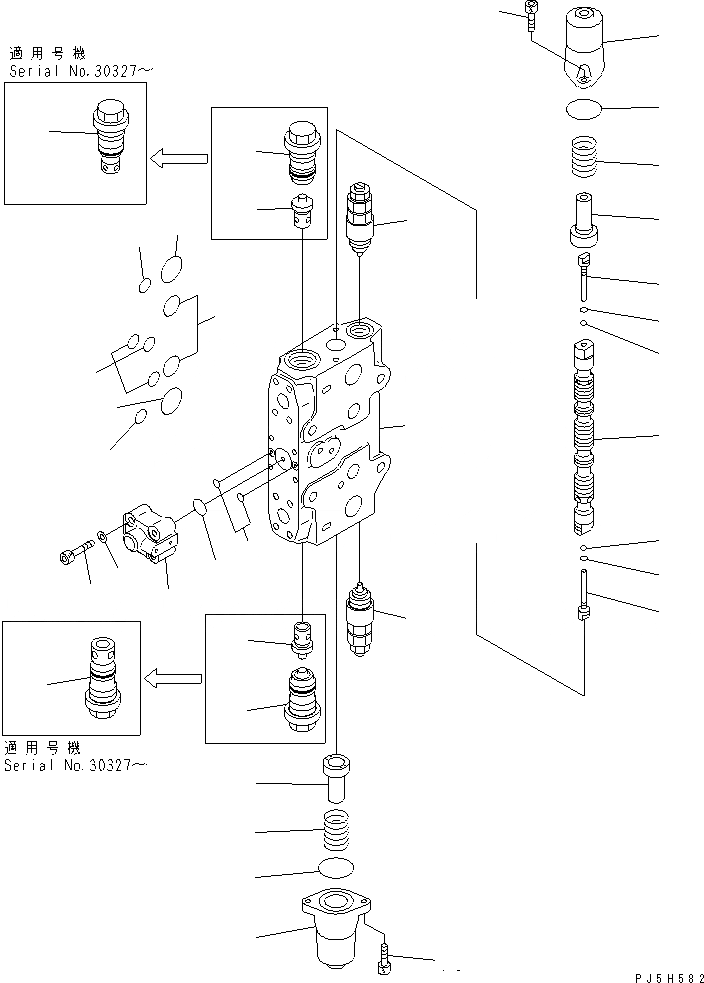 適用号機
Serial No.30327~

適用号機
Serial No.30327~

PJ5H582