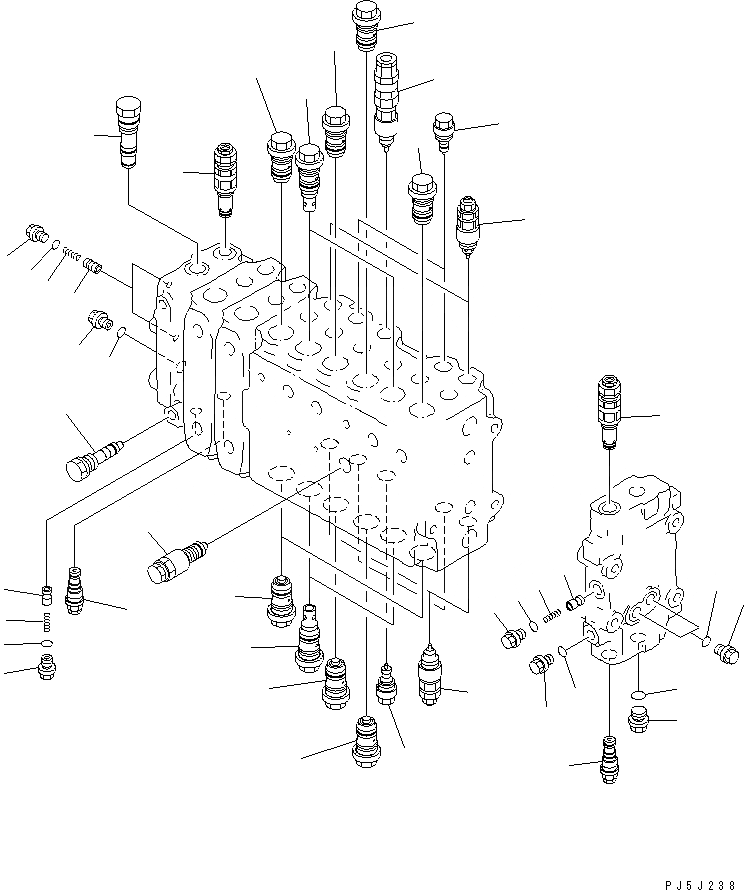 PJ5J238