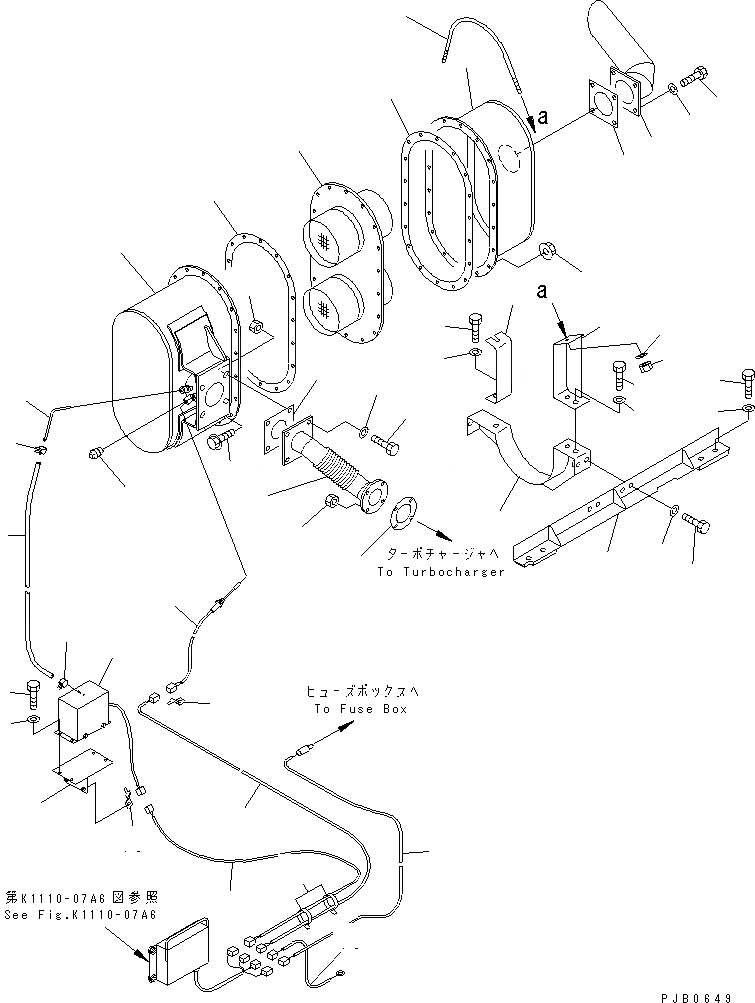 a

a

ターボチャージャへ
To Turbocharger

ヒューズボックスへ
To Fuse Box

第K1110-07A6図参照
See Fig.K1110-07A6

PJB0649