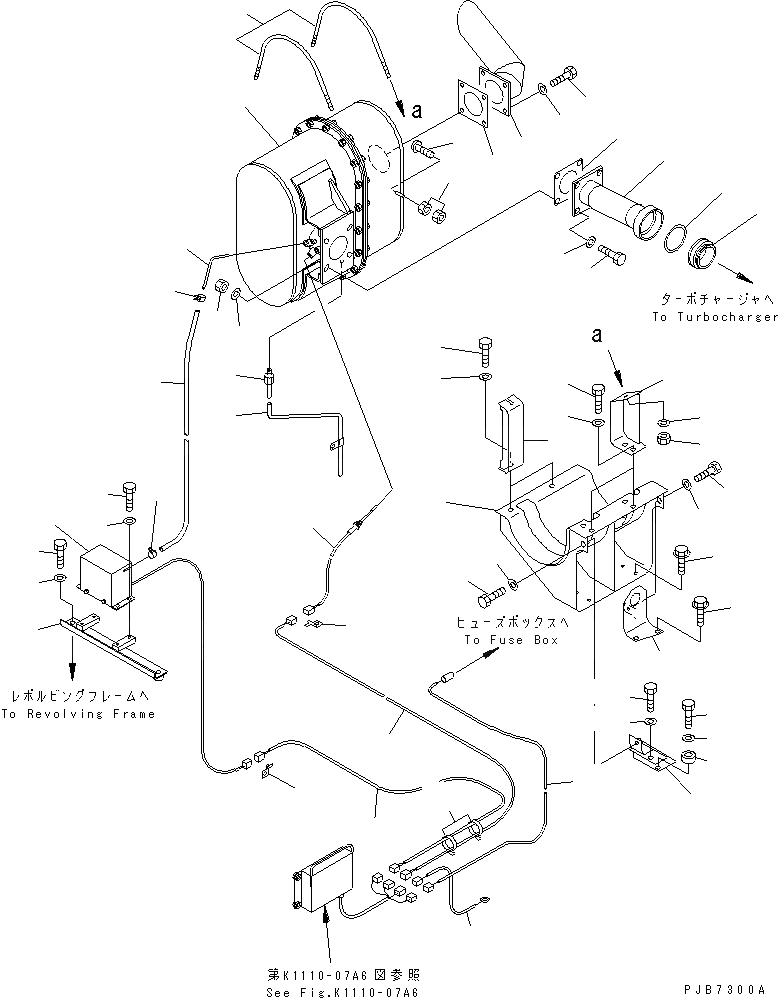 a

ターボチャージャへ
To Turbocharger

a

ヒューズボックスへ
To Fuse Box

レボルビングフレームへ
To Revolving Frame

第K1110-07A6図参照
See Fig.K1110-07A6

PJB7300A