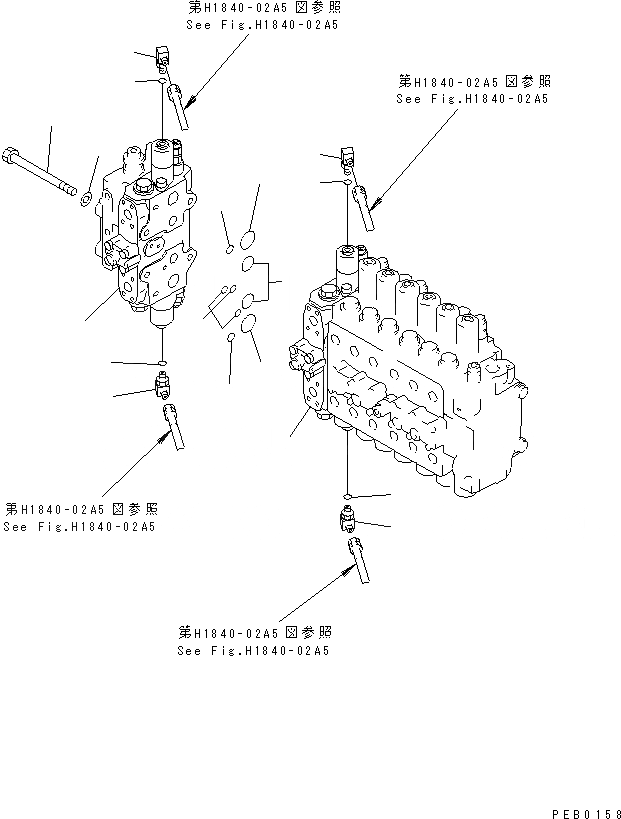 第H1840-02A5 図参照
See Fig.H1840-02A5

第H1840-02A5 図参照
See Fig.H1840-02A5

第H1840-02A5 図参照
See Fig.H1840-02A5

第H1840-02A5 図参照
See Fig.H1840-02A5

PEB0158