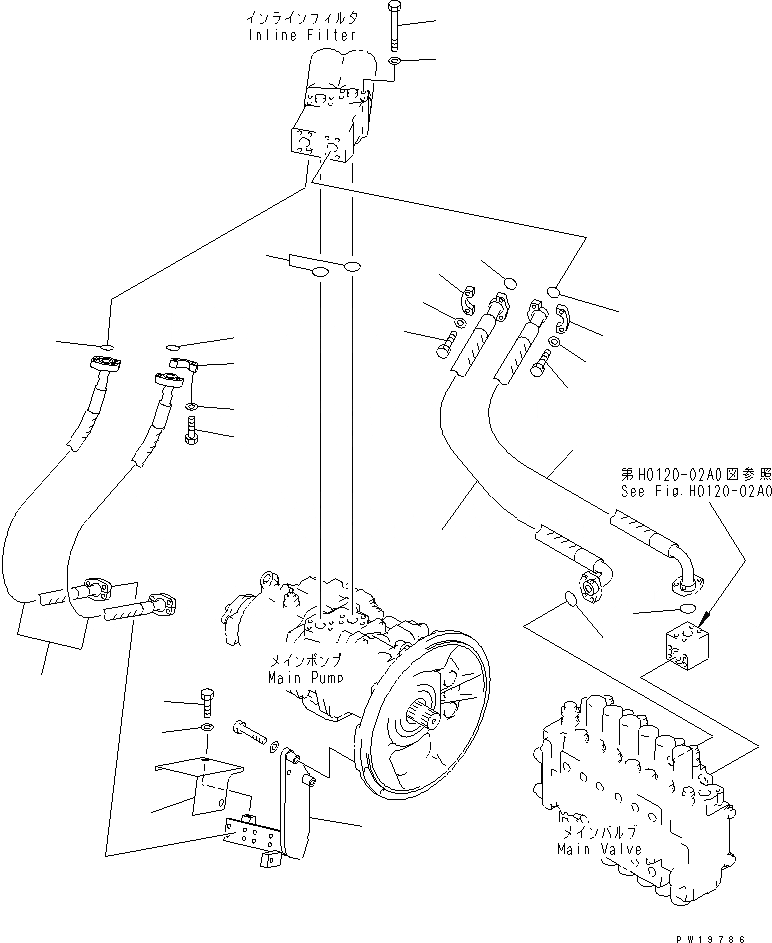 インラインフィルタ
Inline Filter

第H0120-02A0図参照
See Fig.H0120-02A0

メインポンプ
Main Pump

メインバルブ
Main Valve

PW19786