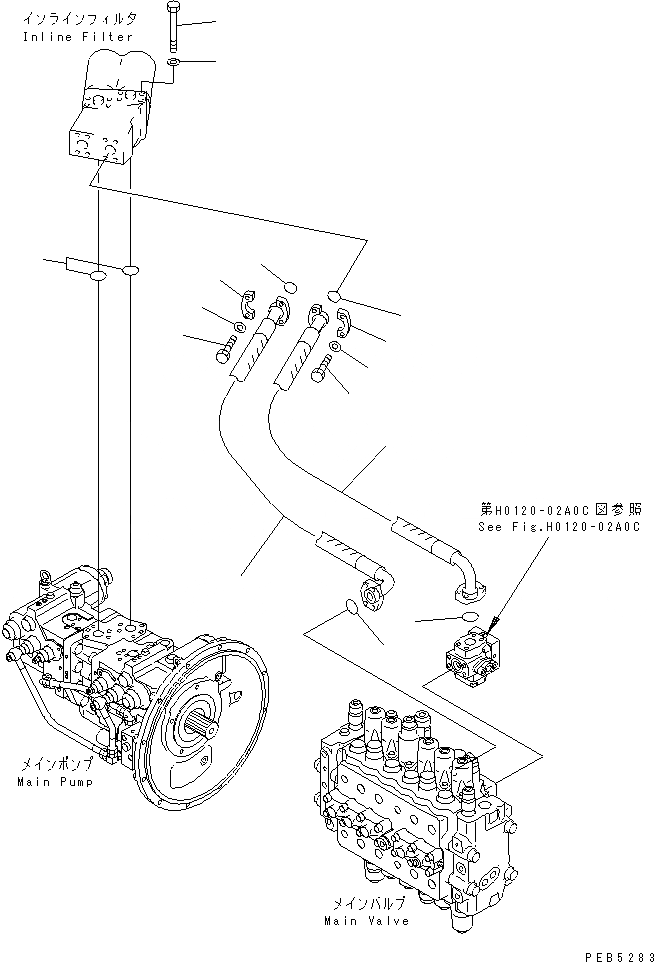 インラインフィルタ
Inline Filter

第H0120-02A0C図参照
See Fig.H0120-02A0C

メインポンプ
Main Pump

メインバルブ
Main Valve

PEB5283