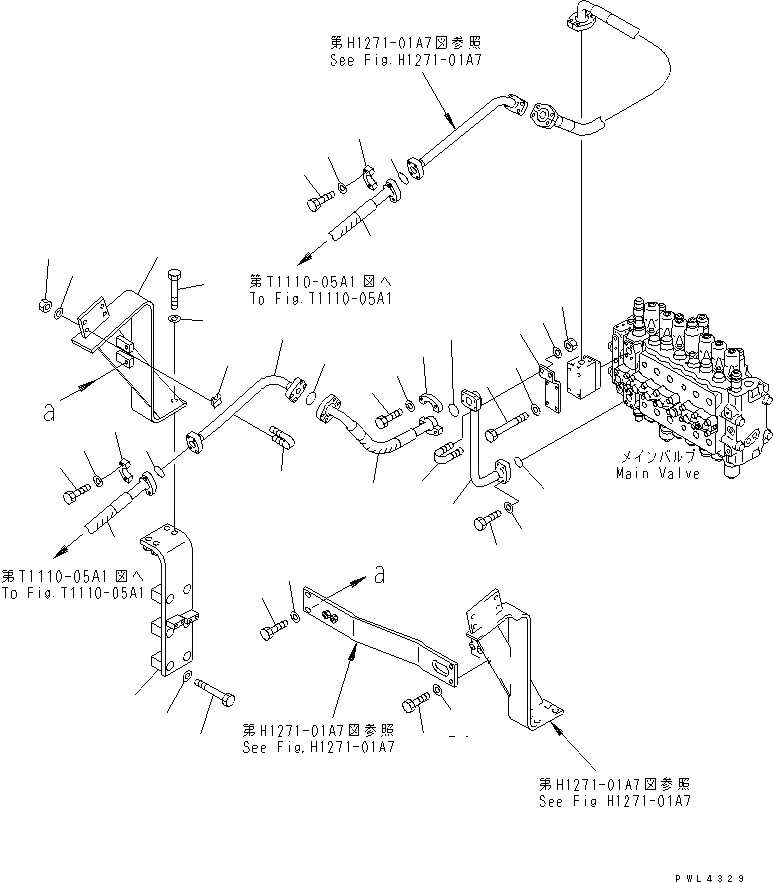 第H1271-01A7図参照
See Fig.H1271-01A7

第T1110-05A1図へ
To Fig.T1110-05A1

a

メインバルブ
Main Valve

第T1110-05A1図へ
To Fig.T1110-05A1

a

第H1271-01A7図参照
See Fig.H1271-01A7

第H1271-01A7図参照
See Fig H1271-01A7

PWL4329