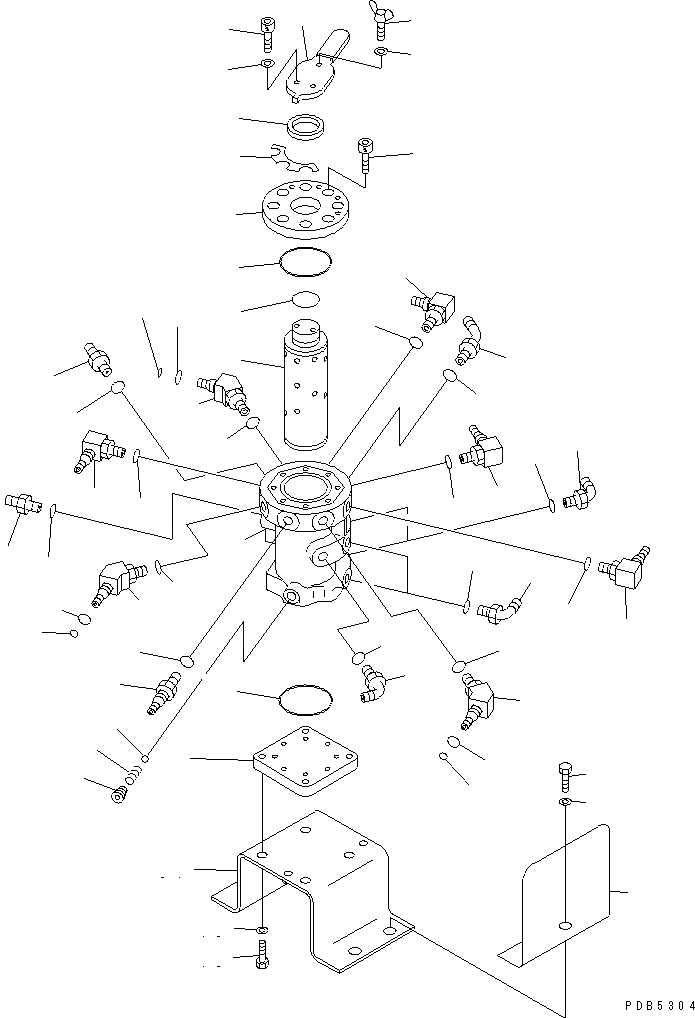 PDB5304