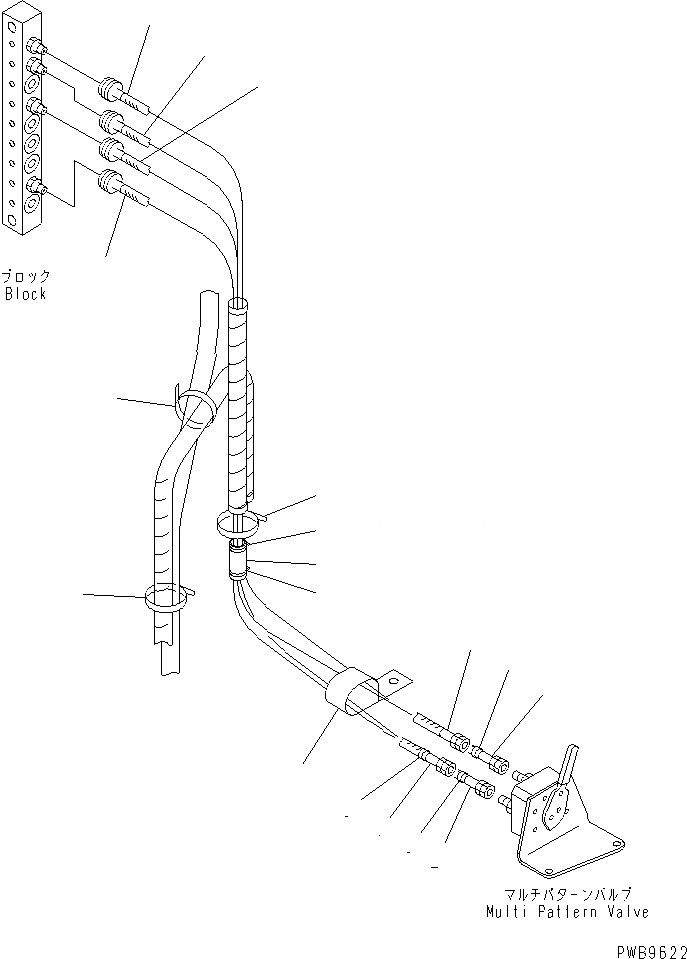 ブロック
Block

マルチパターンバルブ
Multi Pattern Valve

PWB9622