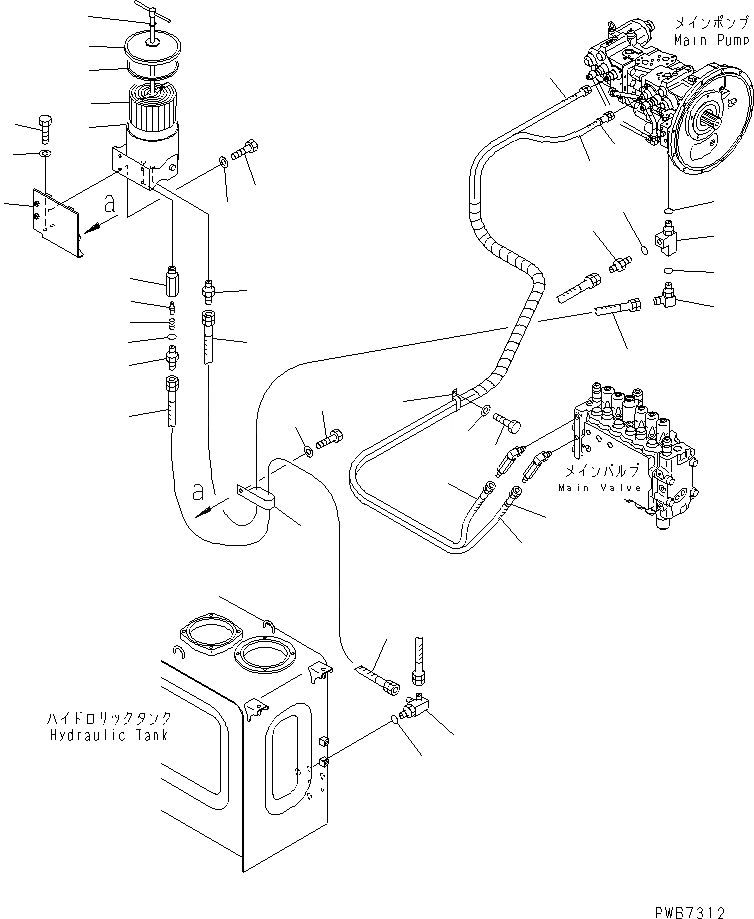 メインポンプ
Main Pump

a

a

メインバルブ
Main Valve

ハイドロリックタンク
Hydraulic Tank

PWB7312