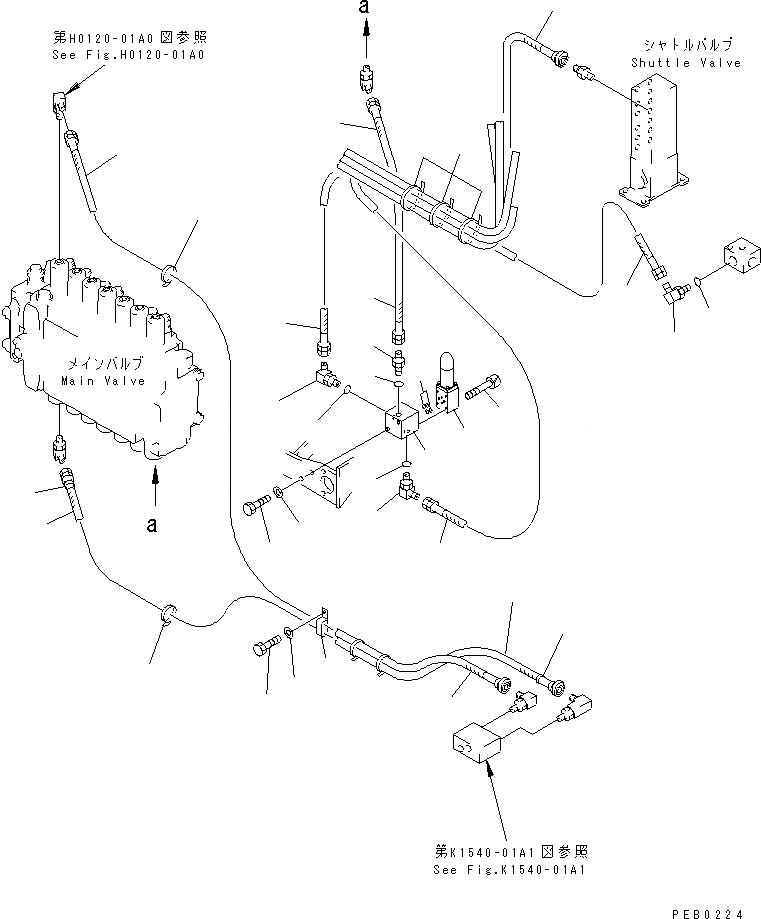 第H0120-01A0図参照
See Fig.H0120-01A0

a

シャトルバルブ
Shuttle Valve

メインバルブ
Main Valve

a

第K1540-01A1図参照
See Fig.K1540-01A1

PEB0224