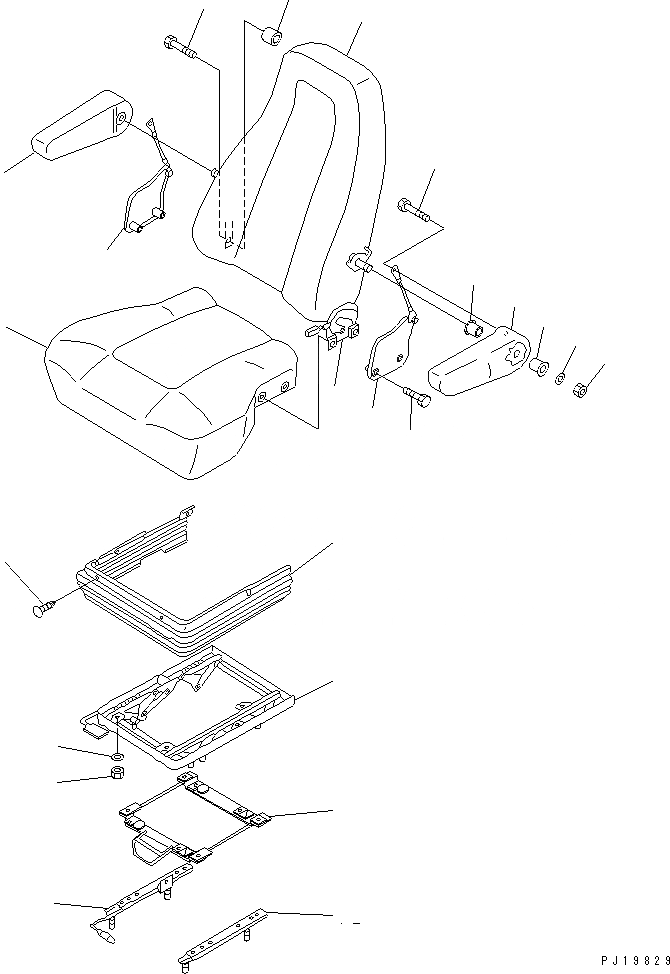 PJ19829