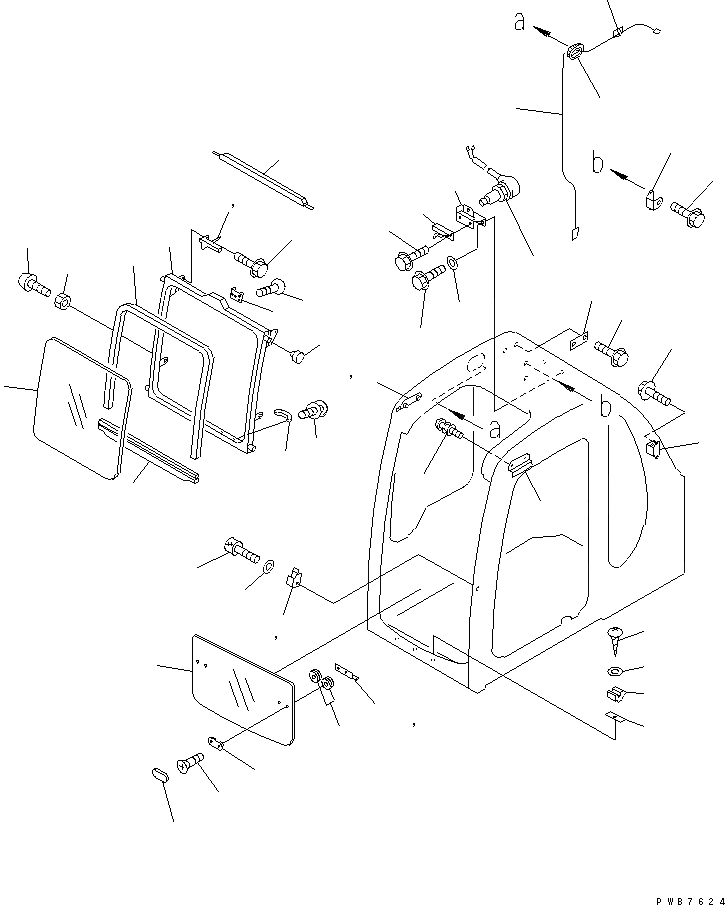 a
b
b
a
PWB7624