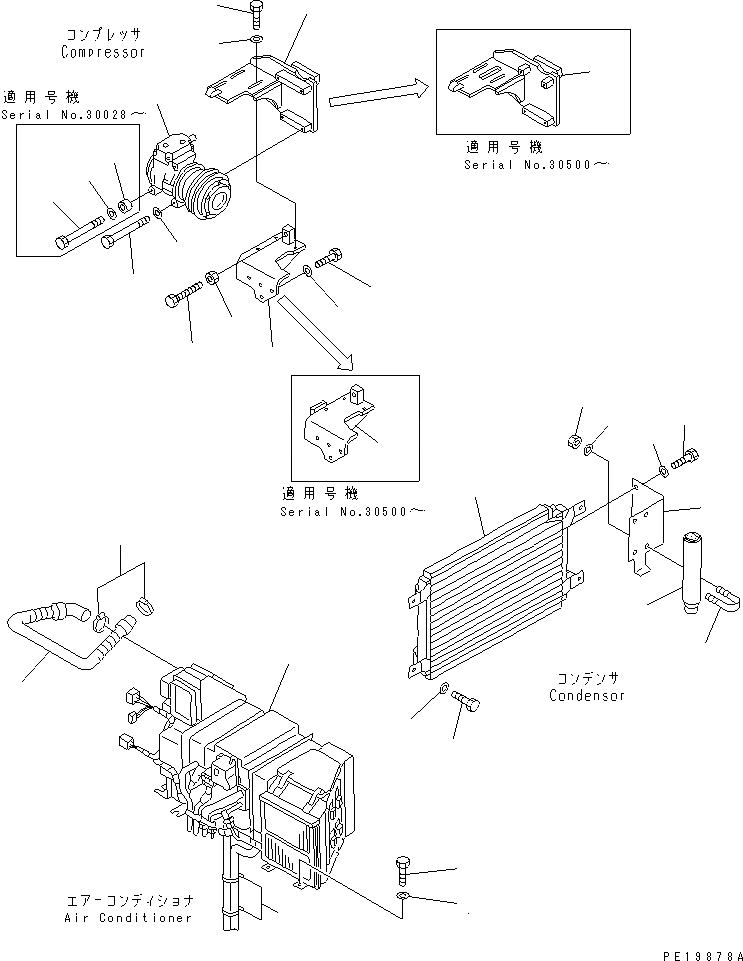 コンプレッサ
Compressor

適用号機
Serial No.30028～

適用号機
Serial No.30500～

適用号機
Serial No.30500～

コンデンサ
Condensor

エアーコンディショナ
Air Conditioner

PE19878A