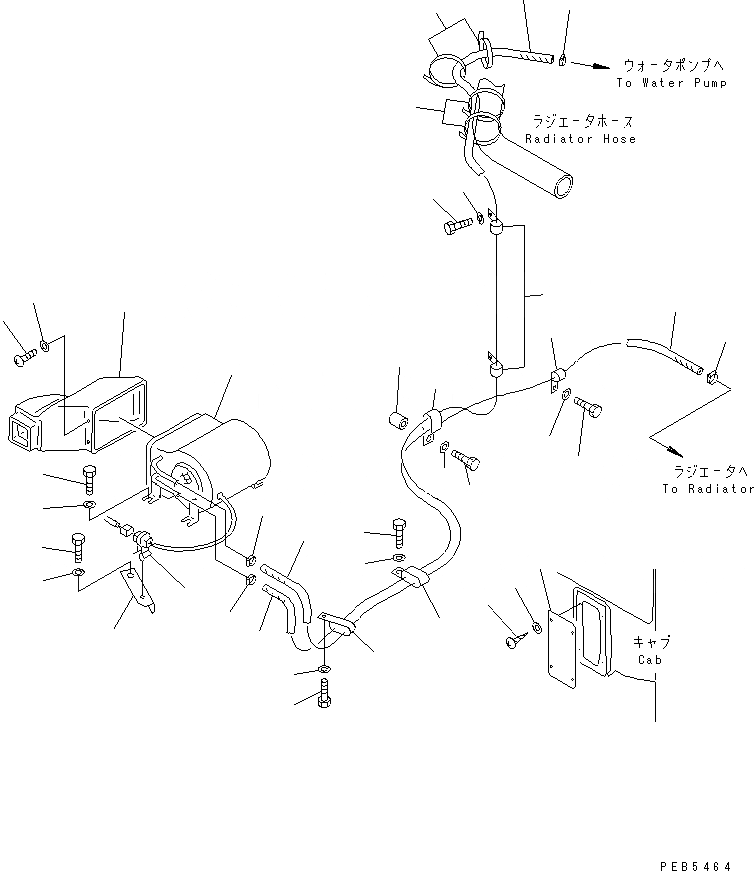 ウォータポンプへ
To Water Pump

ラジエータホース
Radiator Hose

ラジエータへ
To Radiator

キャブ
Cab

PEB5464