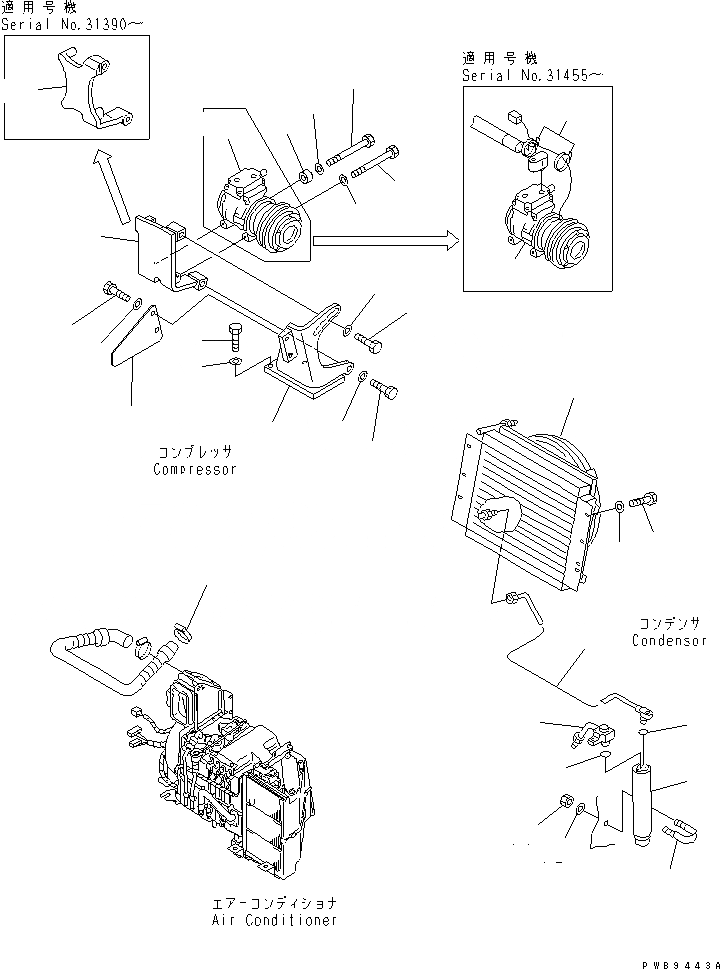 適用号機
Serial No.31390~

適用号機
Serial No.31455~

コンプレッサ
Compressor

コンデンサ
Condensor

エアーコンディショナ
Air Conditioner

PWB9443A