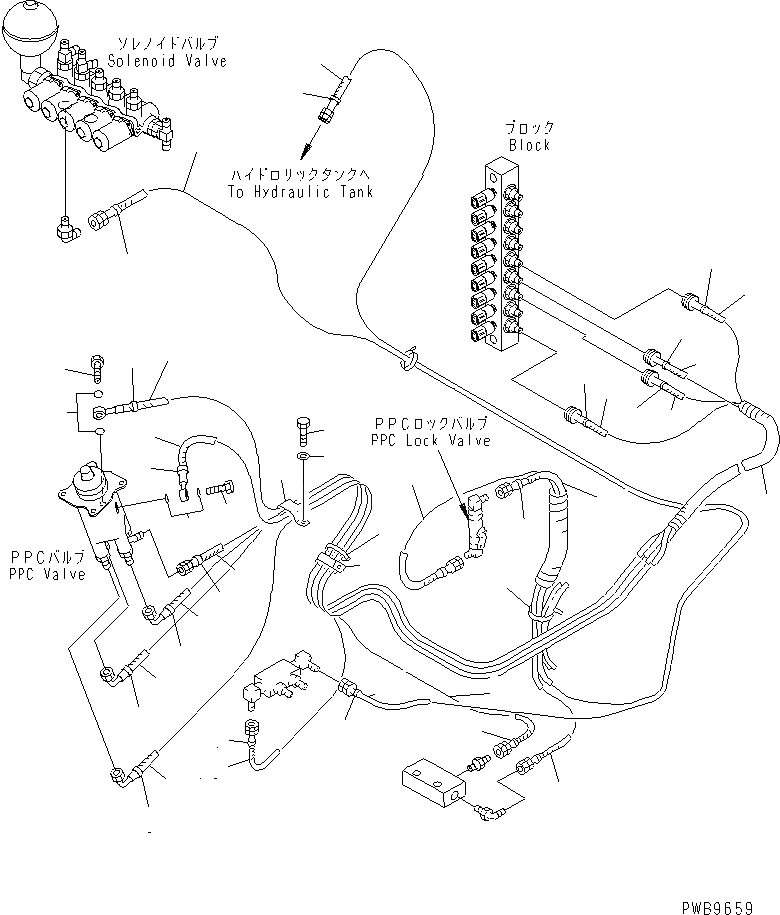 ソレノイドバルブ
Solenoid Valve

ハイドロリックタンクへ
To Hydraulic Tank

ブロック
Block

PPCロックバルブ
PPC Lock Valve

PPCバルブ
PPC Valve

PWB9659