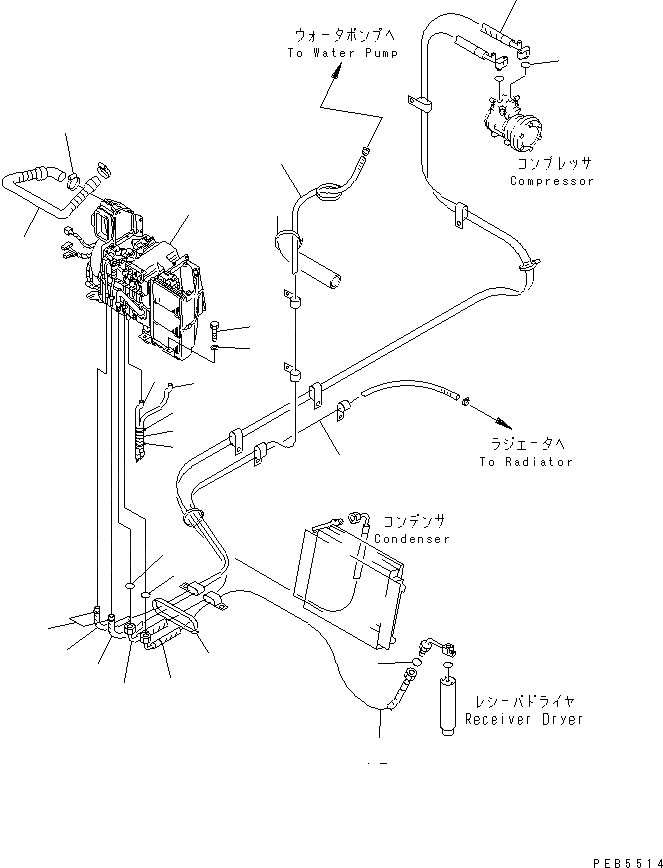 ウォータポンプへ
To Water Pump

コンプレッサ
Compressor

ラジエータへ
To Radiator

コンデンサ
Condenser

レシーバドライヤ
Receiver Dryer

PEB5514