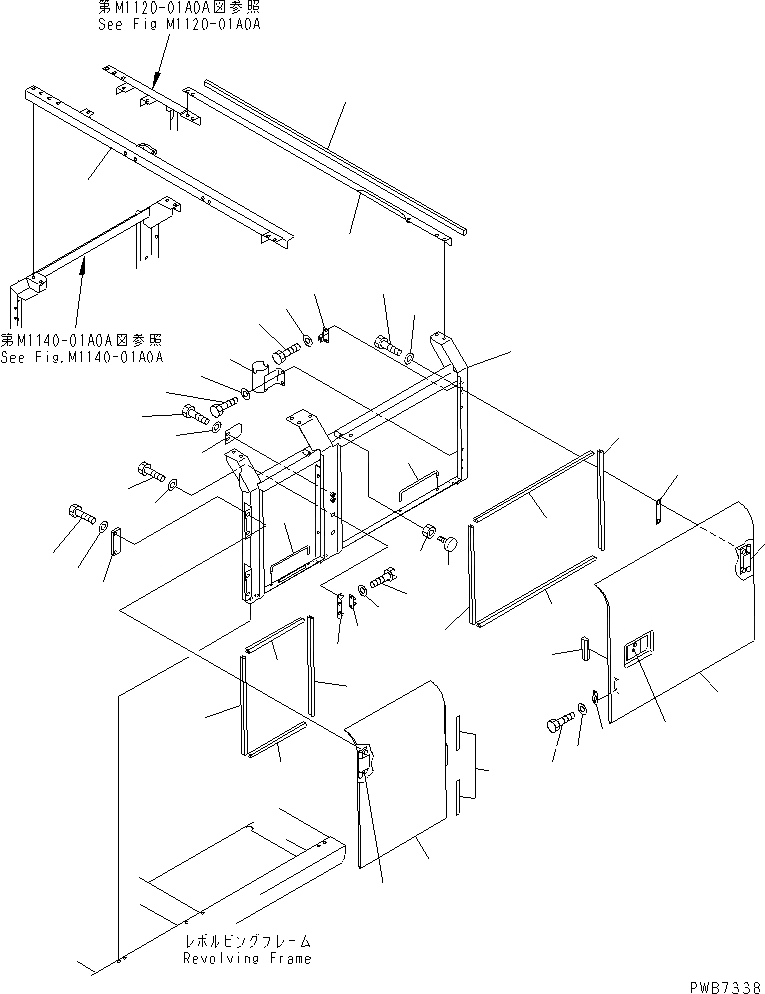 第M1120-01A0A図参照
See Fig M1120-01A0A

第M1140-01A0A図参照
See Fig.M1140-01A0A

レボルビングフレーム
Revolving Frame

PWB7338