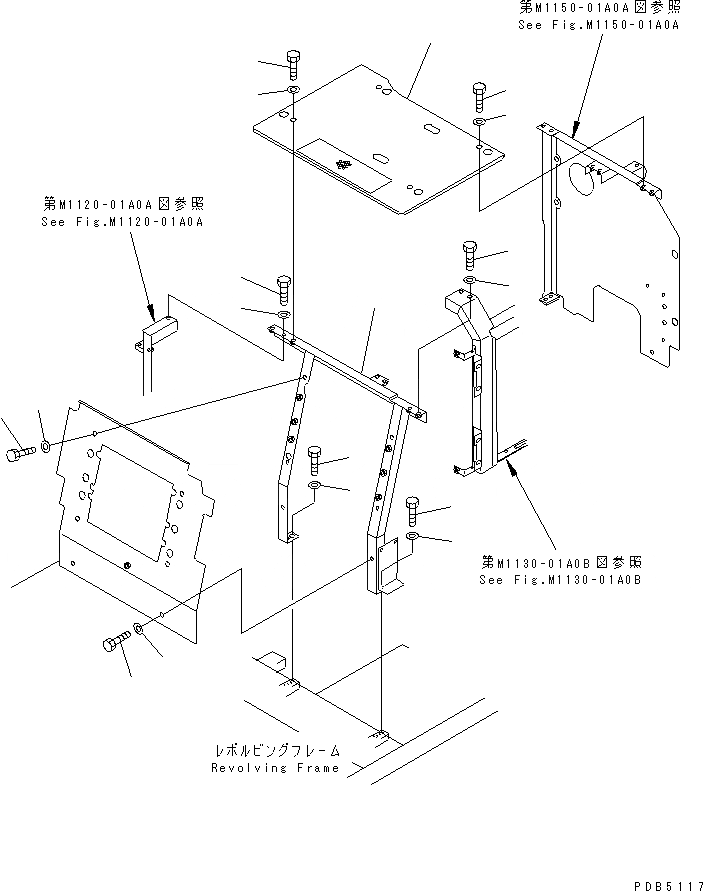 第M1150-01A0A図参照
See Fig.M1150-01A0A

第M1120-01A0A図参照
See Fig.M1120-01A0A

第M1130-01A0B図参照
See Fig.M1130-01A0B

レボルビングフレーム
Revolving Frame

PDB5117