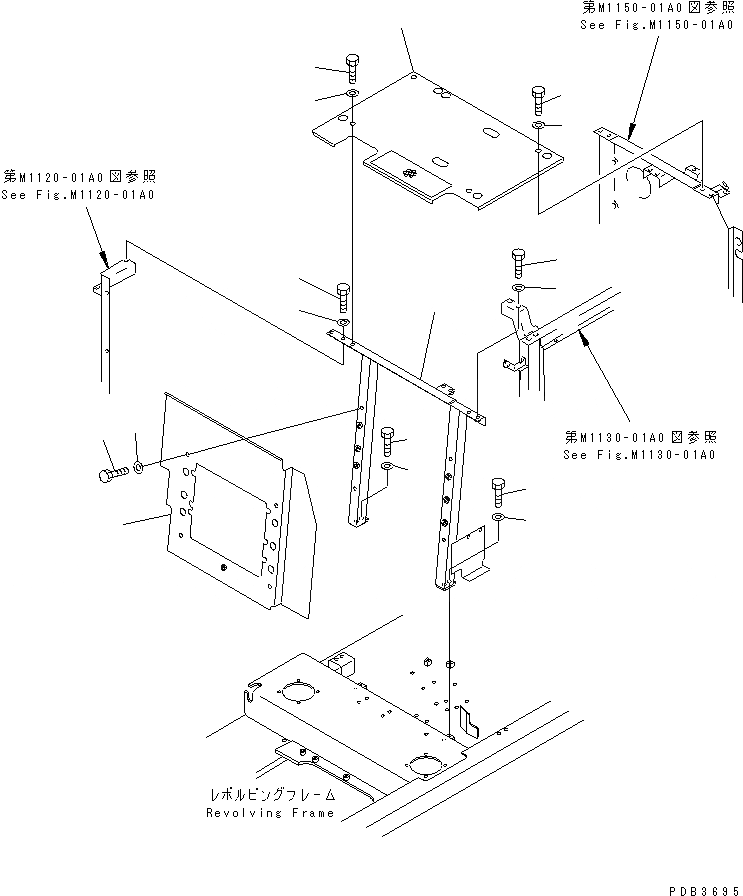 第M1150-01A0図参照
See Fig.M1150-01A0

第M1120-01A0図参照
See Fig.M1120-01A0

第M1130-01A0図参照
See Fig.M1130-01A0

レボルビングフレーム
Revolving Frame

PDB3695