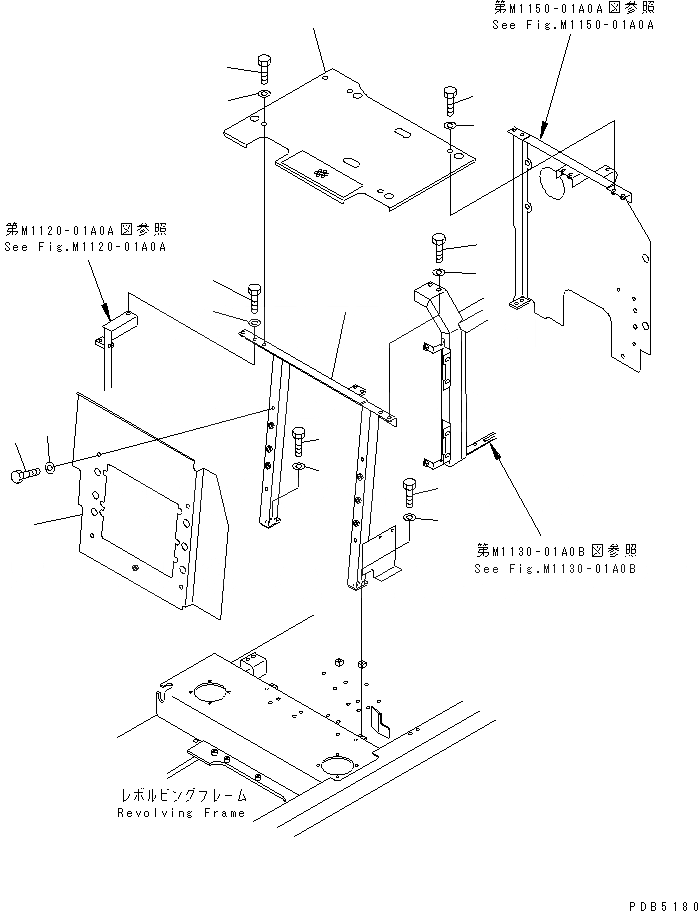 第M1150-01A0A図参照
See Fig.M1150-01A0A

第M1120-01A0A図参照
See Fig.M1120-01A0A

第M1130-01A0B図参照
See Fig.M1130-01A0B

レボルビングフレーム
Revolving Frame

PDB5180