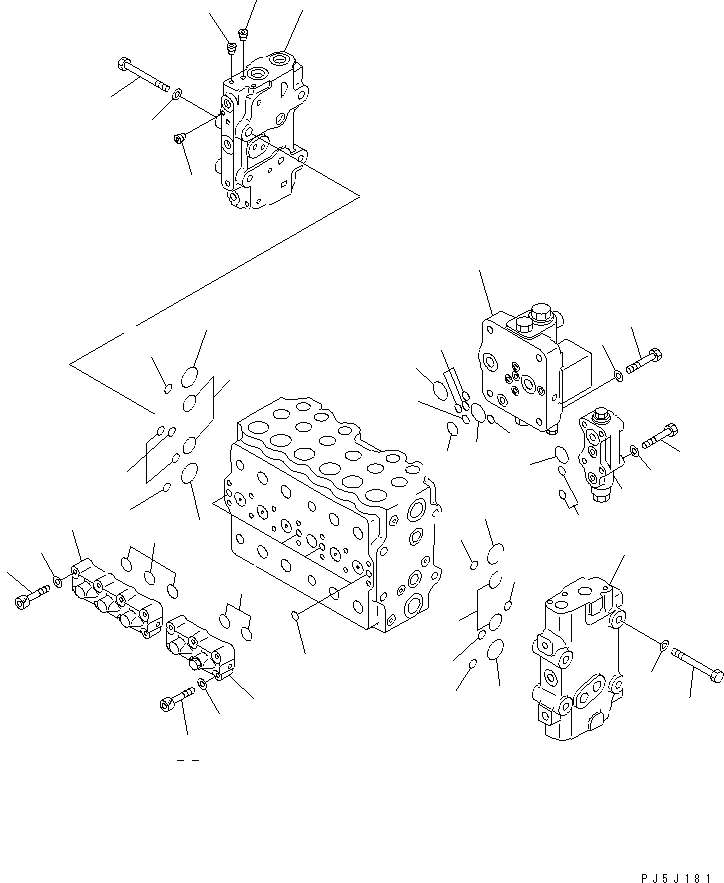 PJ5J181