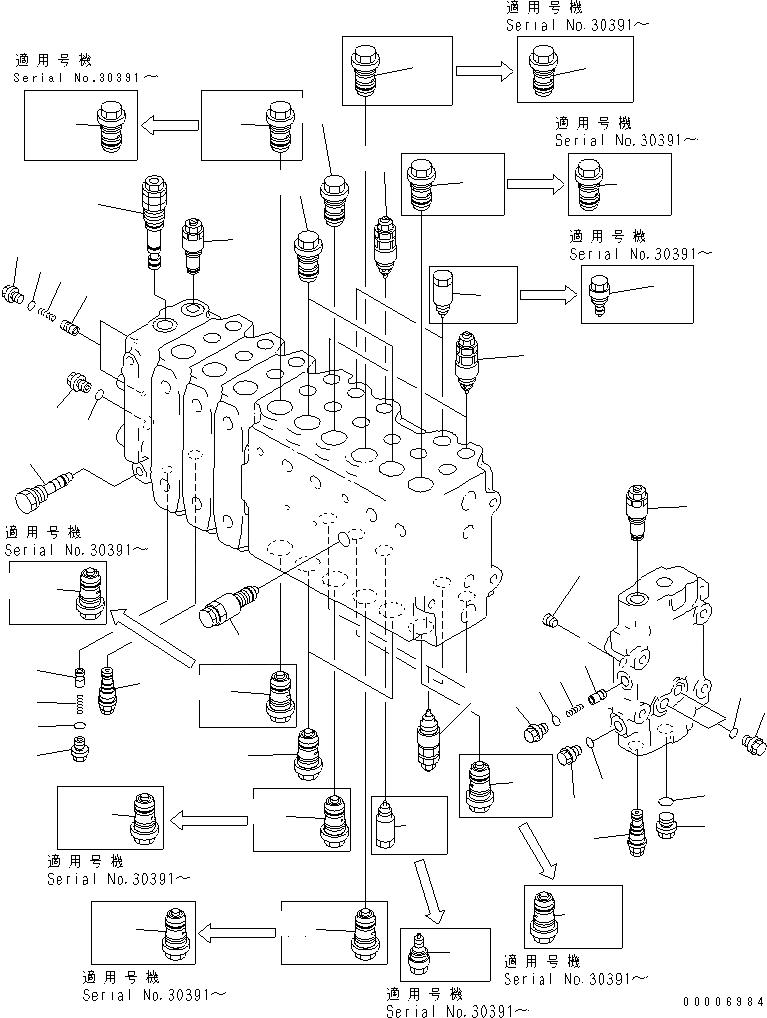 適用号機
Serial No.30391～

適用号機
Serial No.30391～

適用号機
Serial No.30391～

適用号機
Serial No.30391～

適用号機
Serial No.30391～

適用号機
Serial No.30391～

適用号機
Serial No.30391～

適用号機
Serial No.30391～

適用号機
Serial No.30391～

00006984