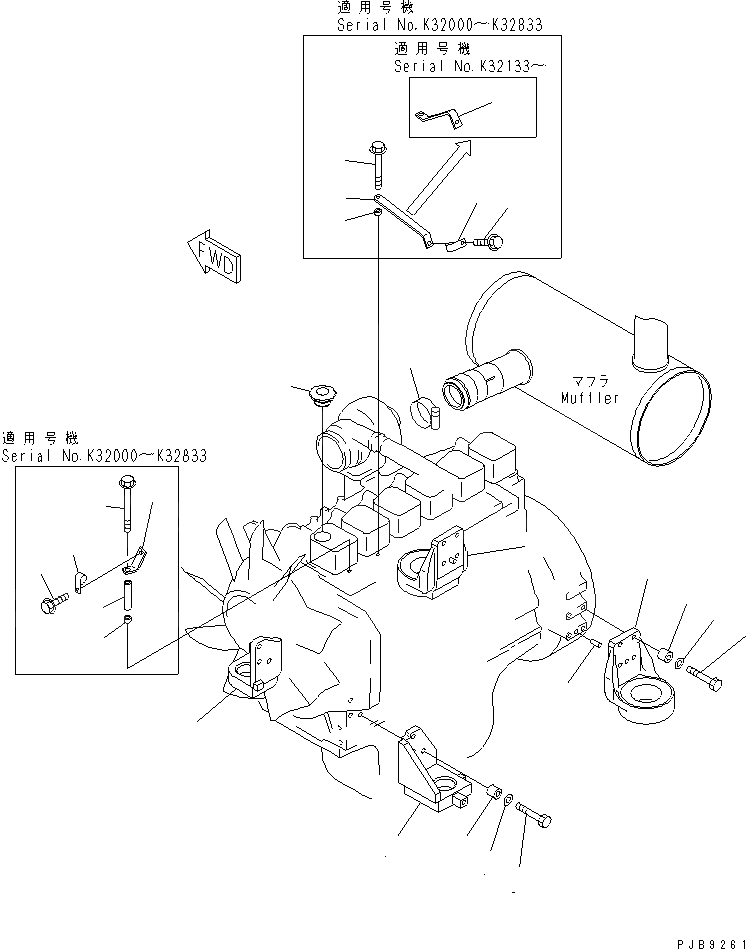 適用号機
Serial No.K32000~K32833

適用号機
Serial No.K32133~

FWD

マフラ
Muffler

適用号機
Serial No.K32000~K32833

PJB9261