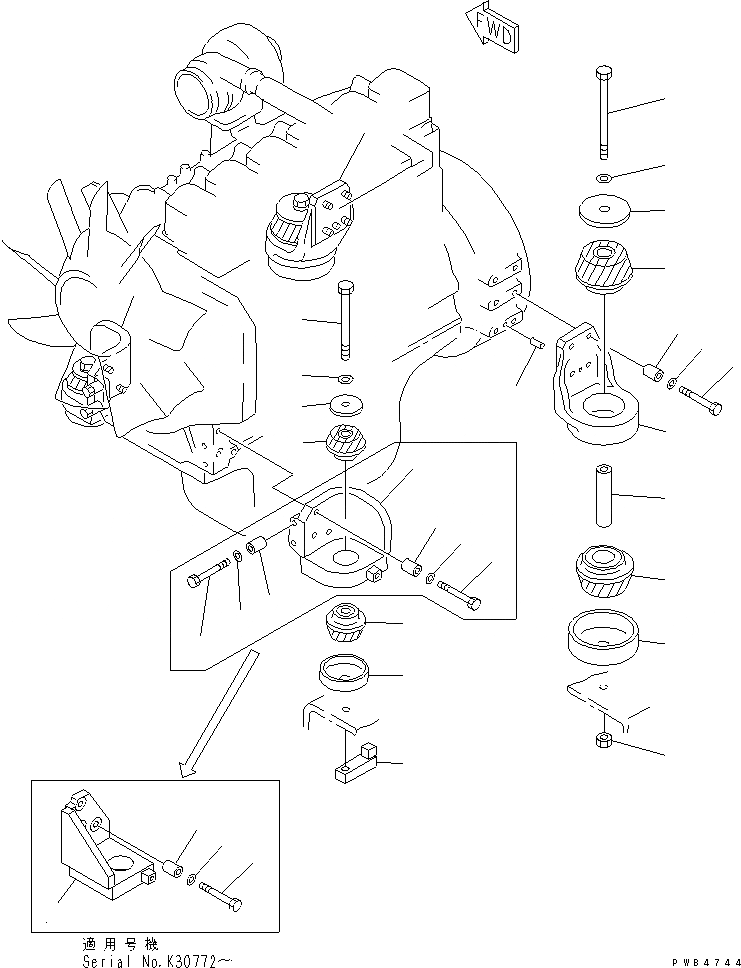 FWD

適用号機
Serial No.K30772~

PWB4744