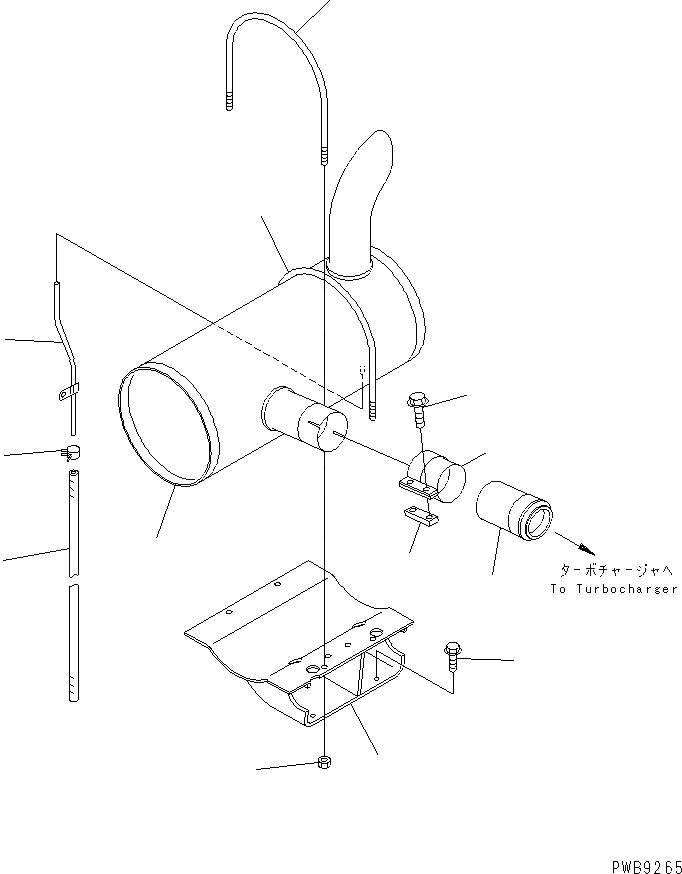 ターボチャージャへ
To Turbocharger

PWB9265