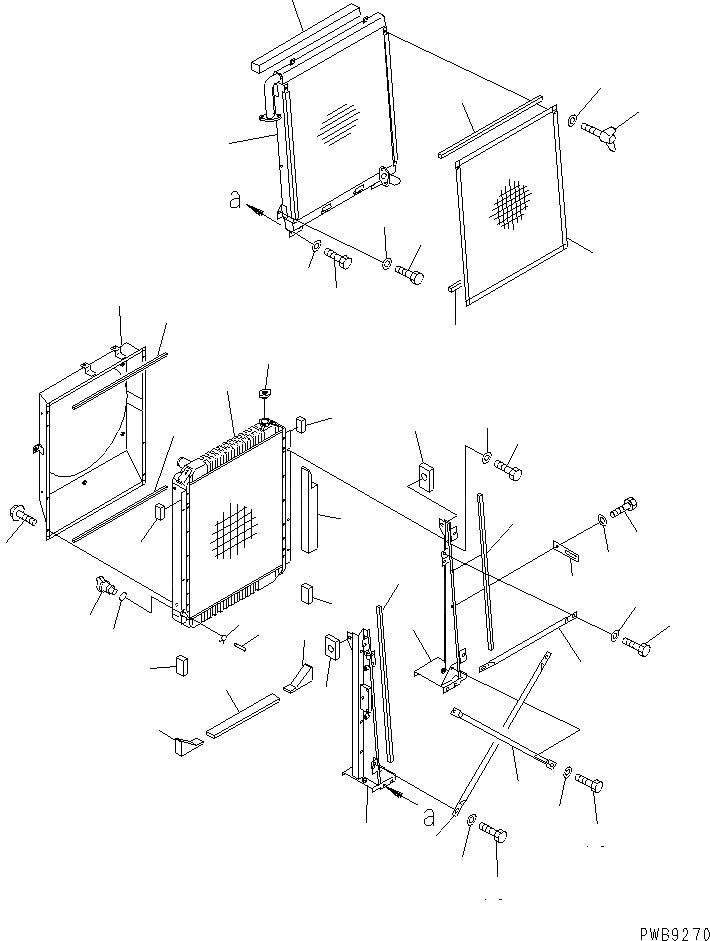 a

a

PWB9270