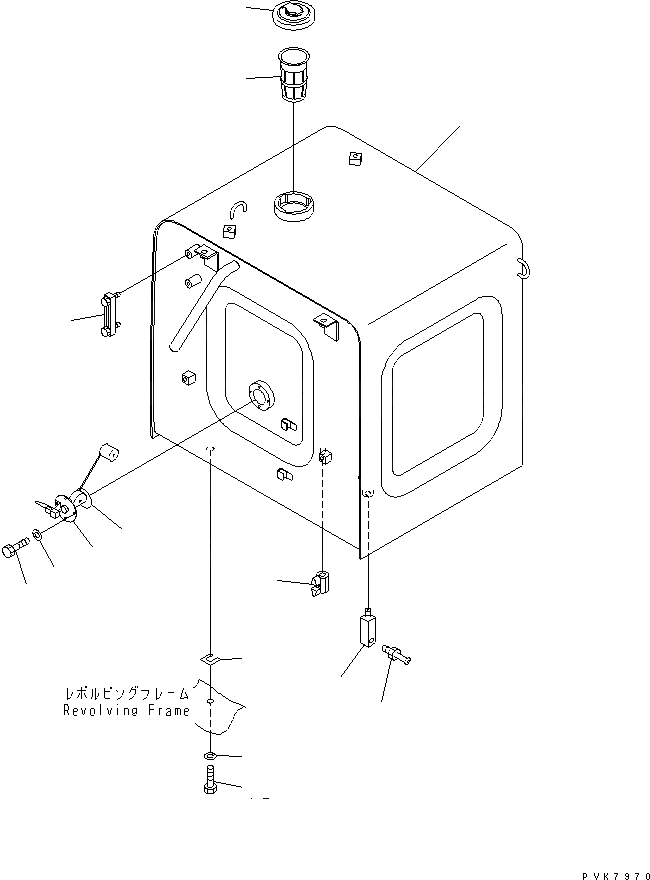 レボルビングフレーム
Revolving Frame

PVK7970