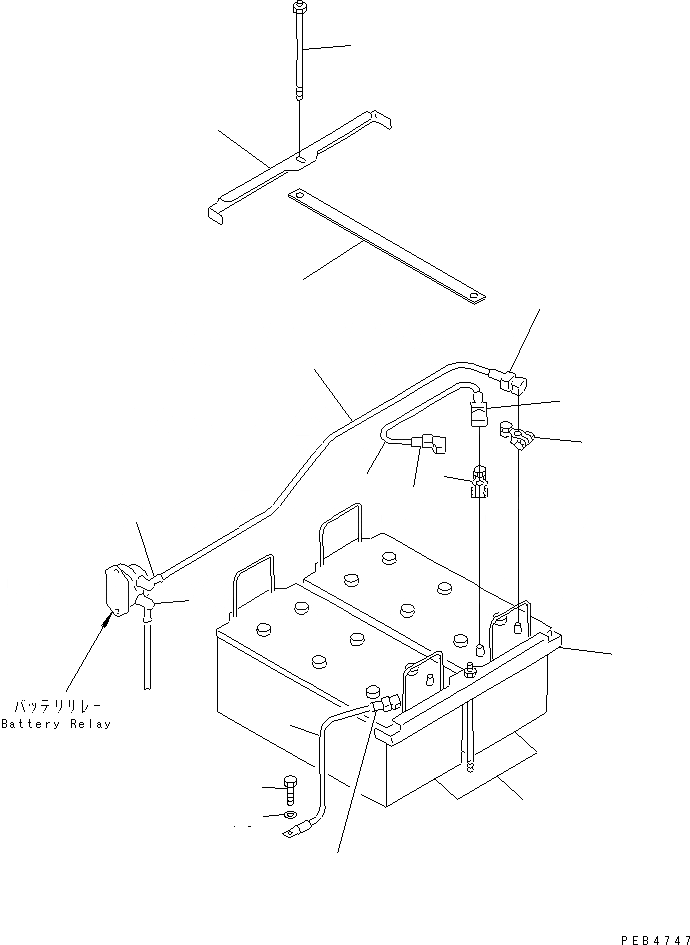 バッテリリレー
Battery Relay

PEB4747