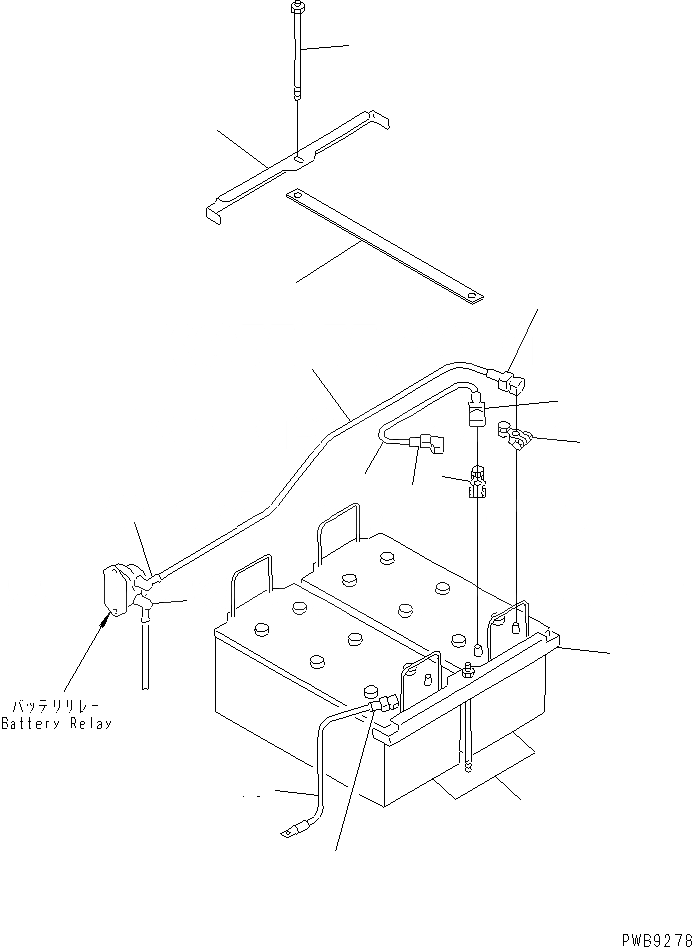 バッテリリレー
Battery Relay

PWB9276