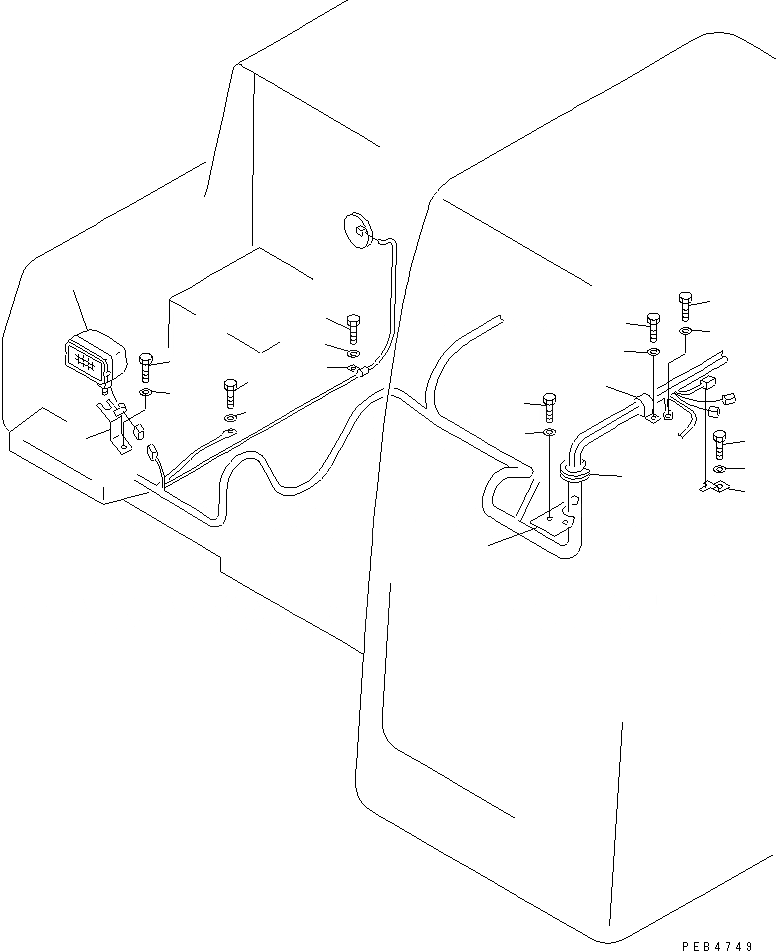 PEB4749