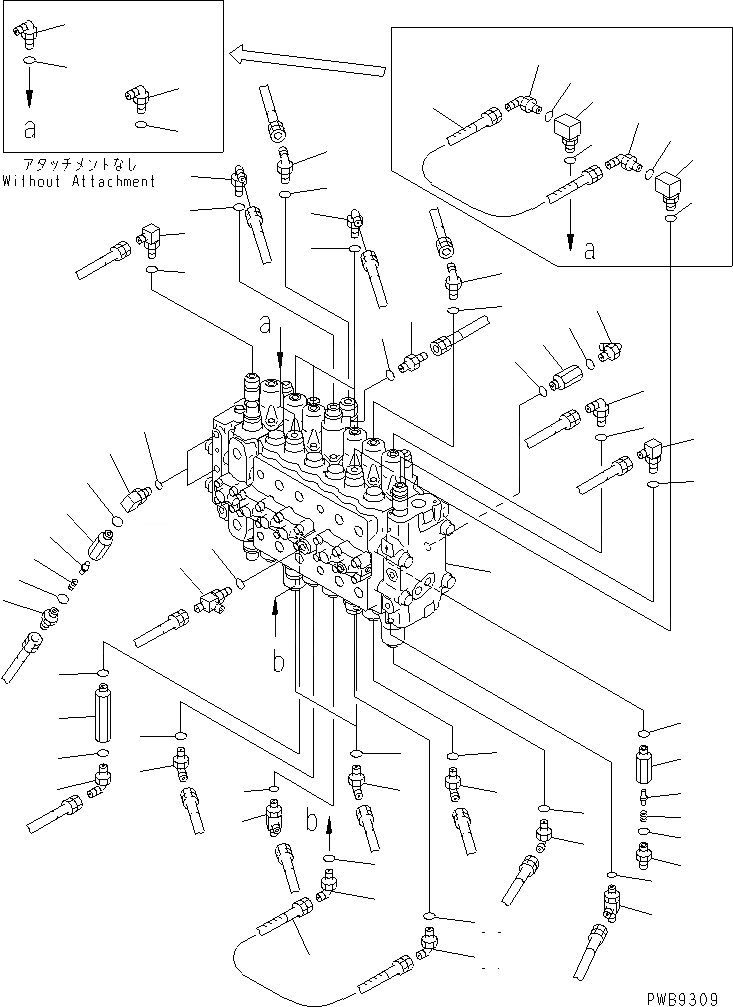 a

アタッチメントなし
Without Attachment

a

a

b

b

PWB9309