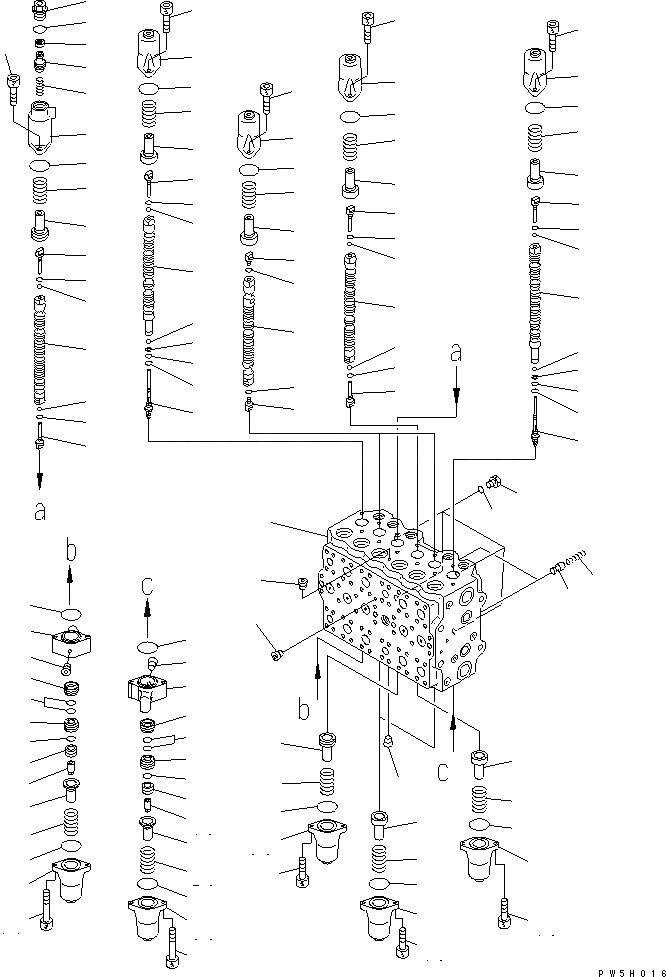 a
a
b
c
b
c
PW5H016