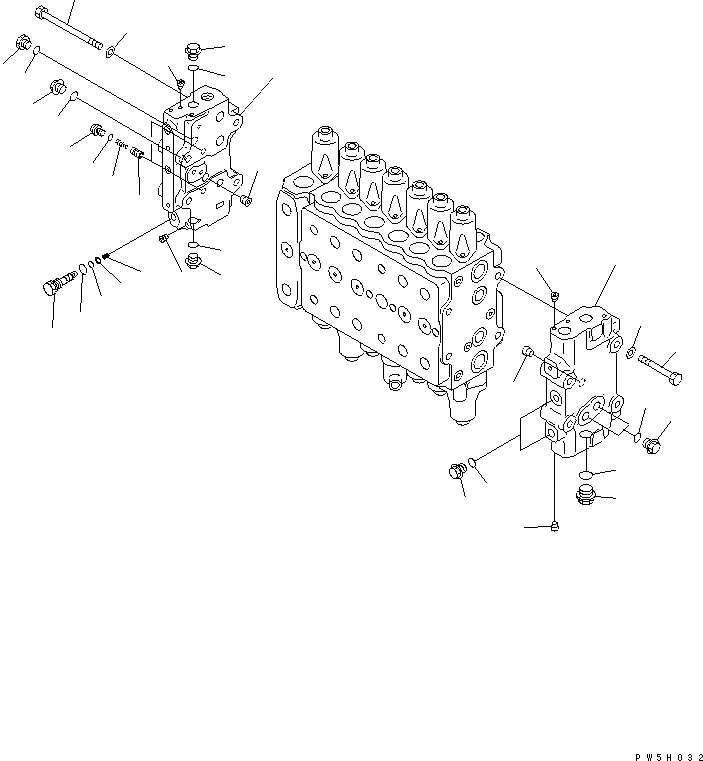 PW5H032