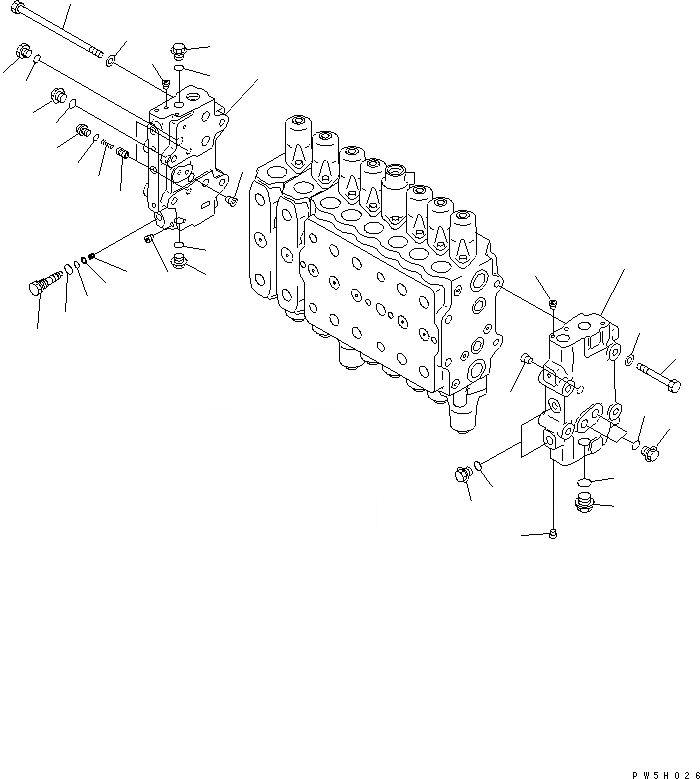 PW5H026