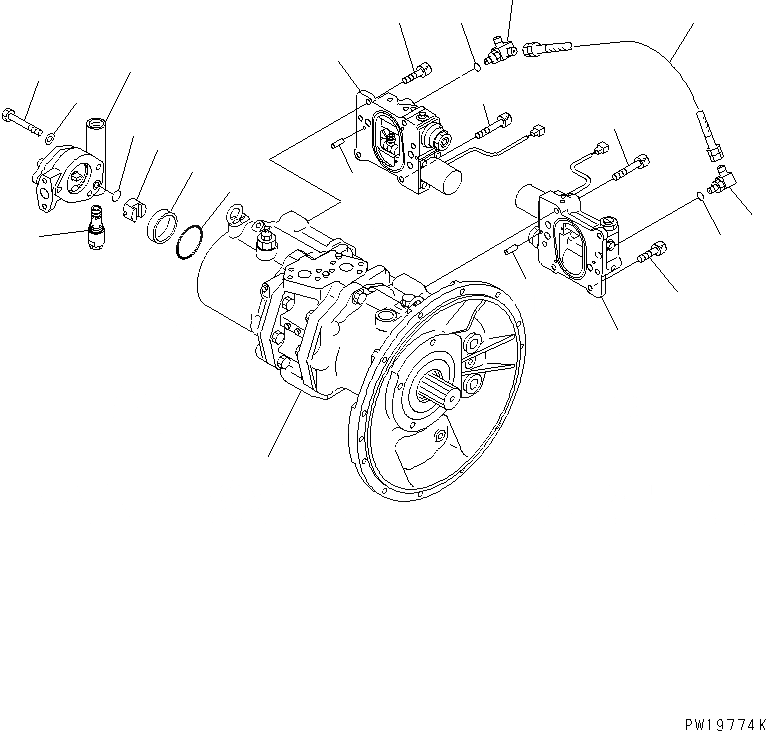 PW19774K