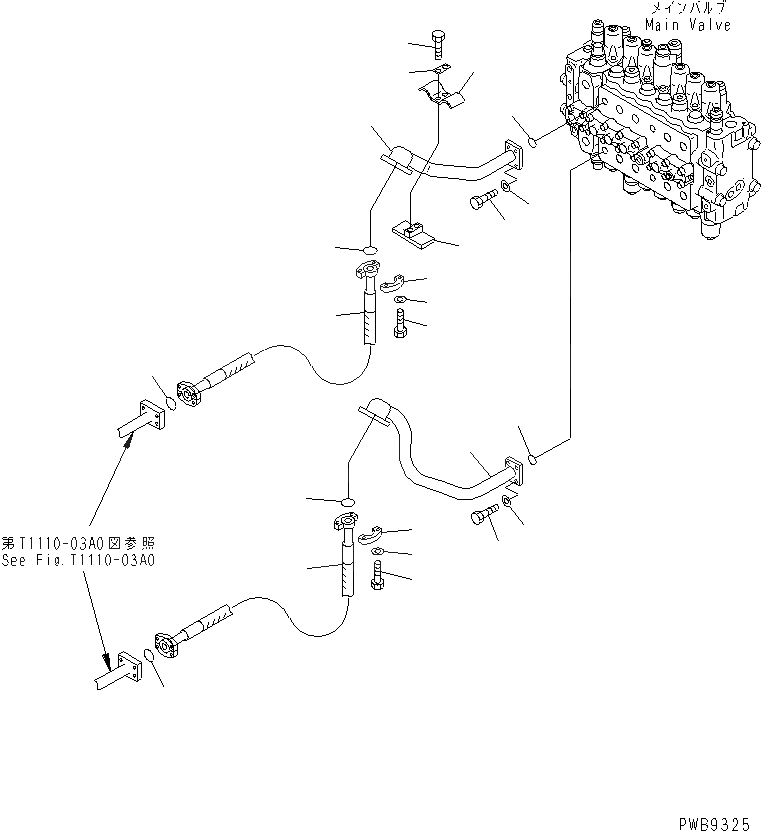 メインバルブ
Main Valve

第T1110-03A0図参照
See Fig.T1110-03A0

PWB9325