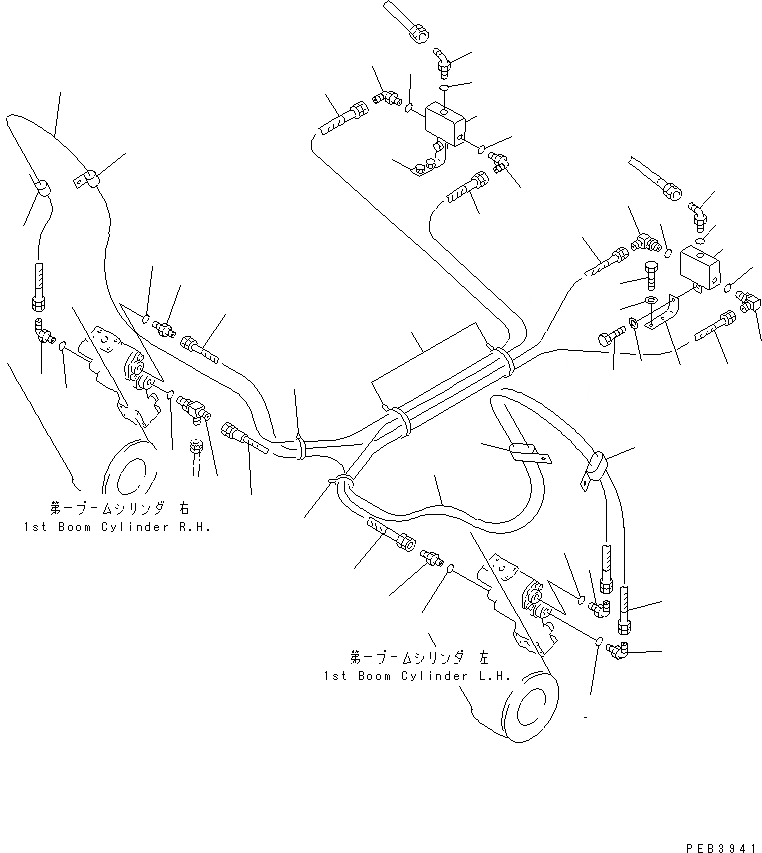 第一ブームシリンダ 右
1st Boom Cylinder R.H.

第一ブームシリンダ 左
1st Boom Cylinder L.H.

PEB3941