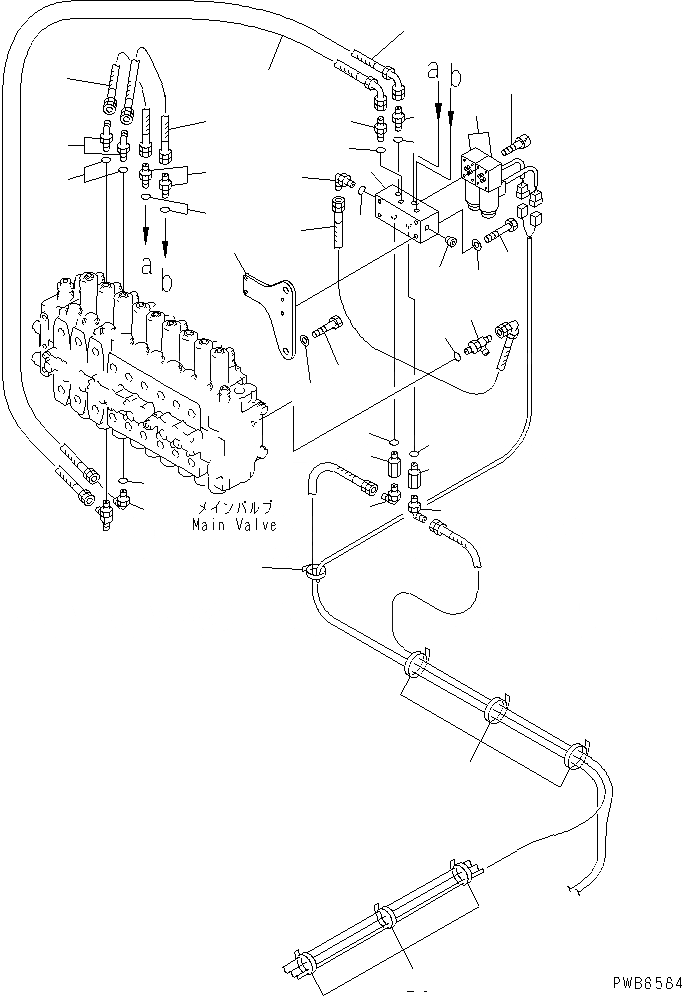 a
b
a
b
メインバルブ
Main Valve
PWB6584