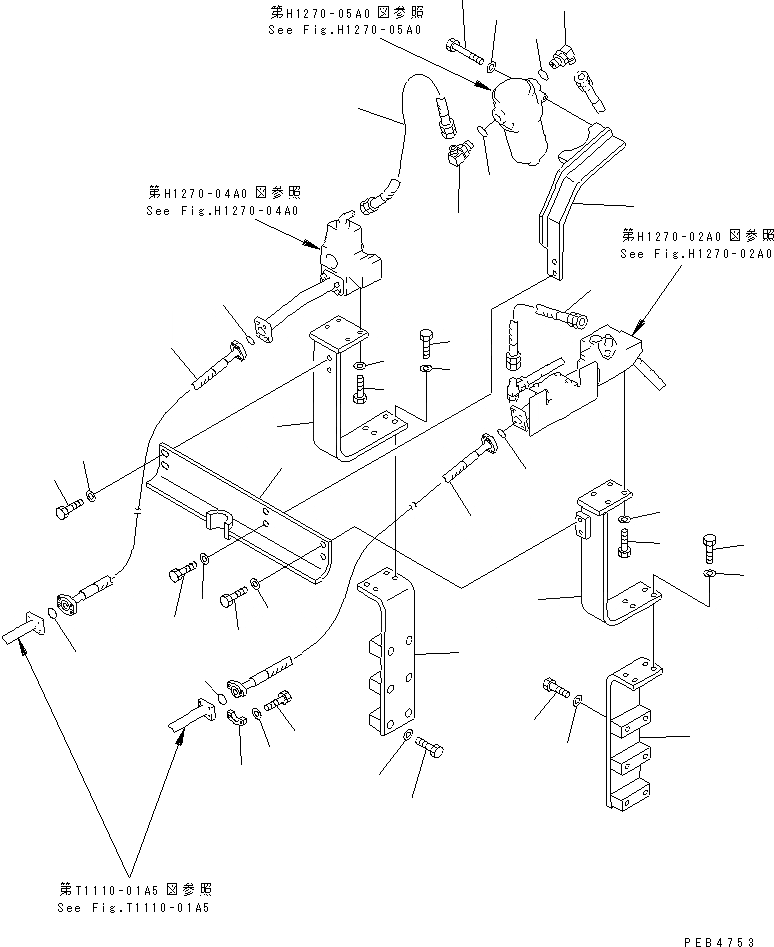 第H1270-05A0 図参照
See Fig.H1270-05A0

第H1270-04A0 図参照
See Fig.H1270-04A0

第H1270-02A0 図参照
See Fig.H1270-02A0

第T1110-01A5 図参照
See Fig.T1110-01A5

PEB4753