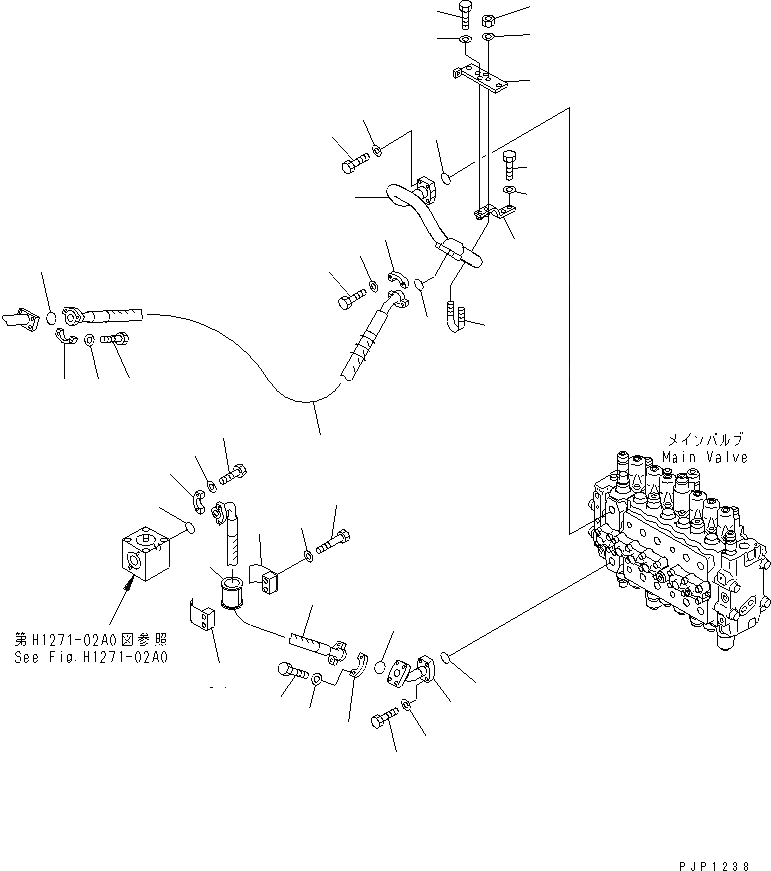 メインバルブ
Main Valve

第H1271-02A0図参照
See Fig.H1271-02A0

PJP1238