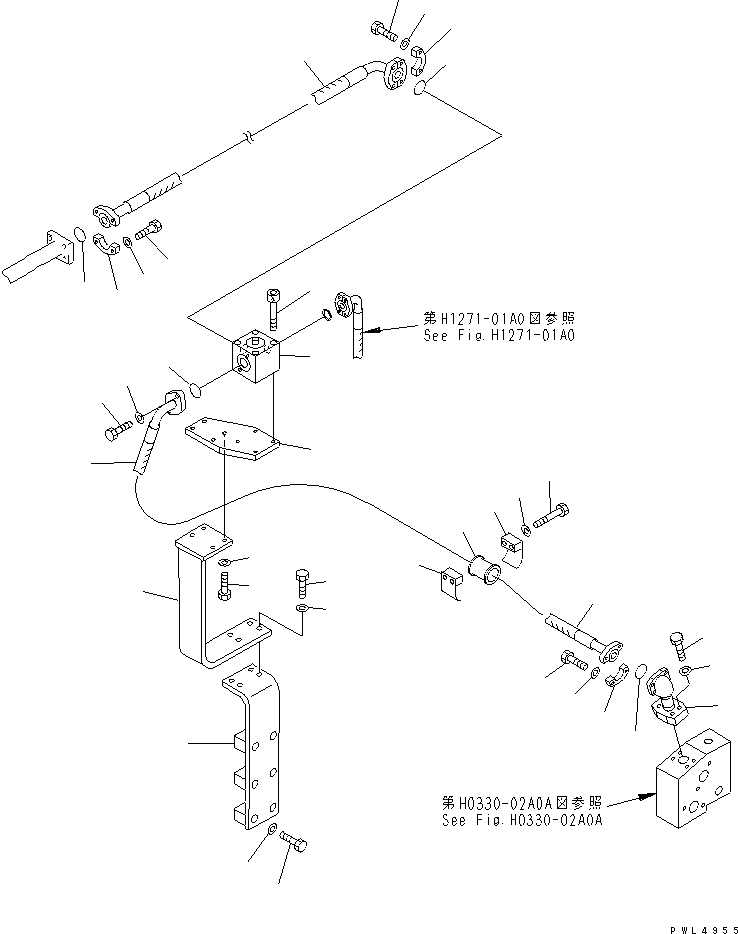 第H1271-01A0図参照
See Fig.H1271-01A0

第H0330-02A0A図参照
See Fig.H0330-02A0A

PWL4955