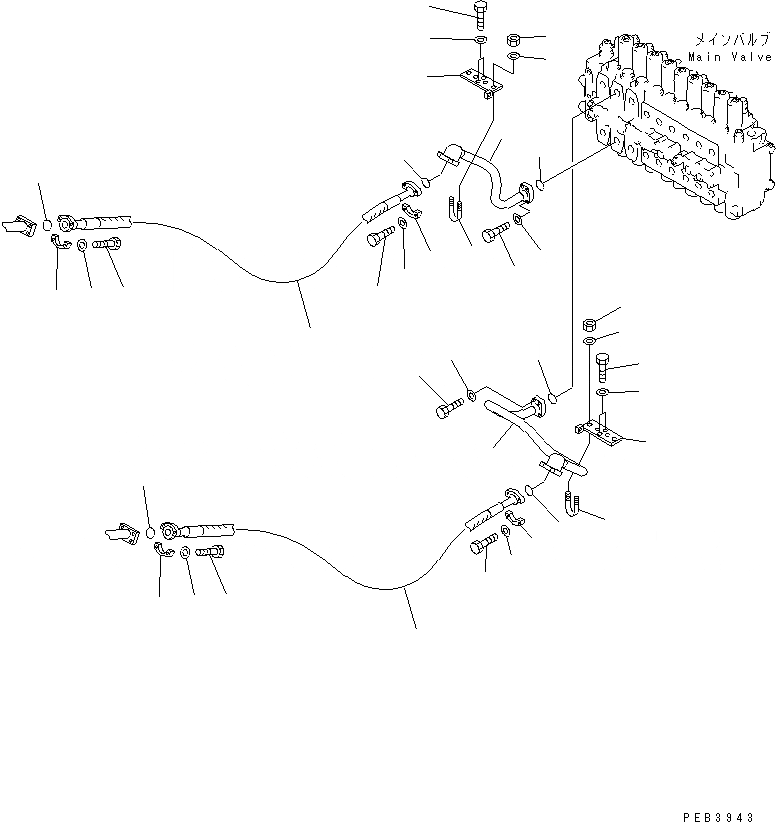 メインバルブ
Main Valve

PEB3943