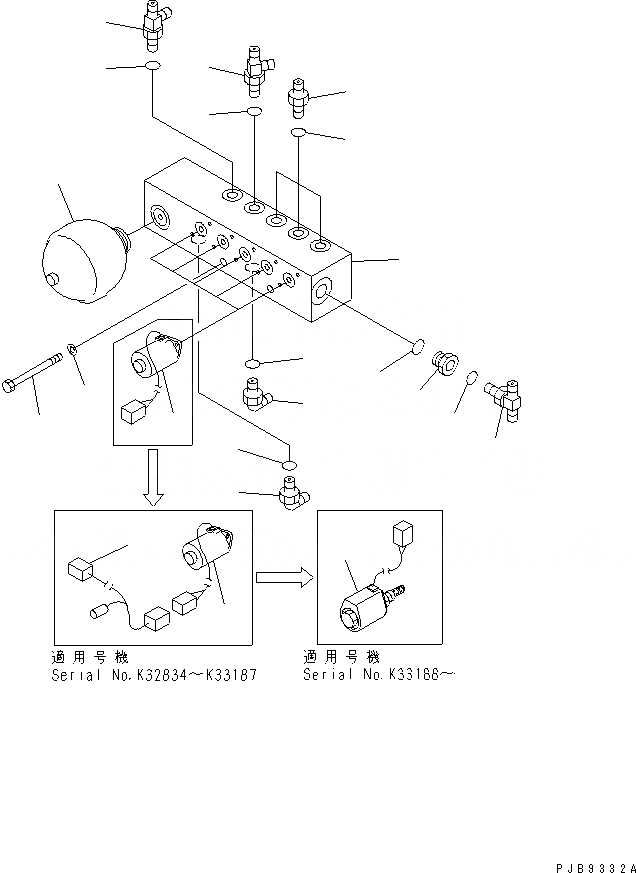 適用号機
Serial No.K32834~K33187

適用号機
Serial No.K33188~

PJB9332A