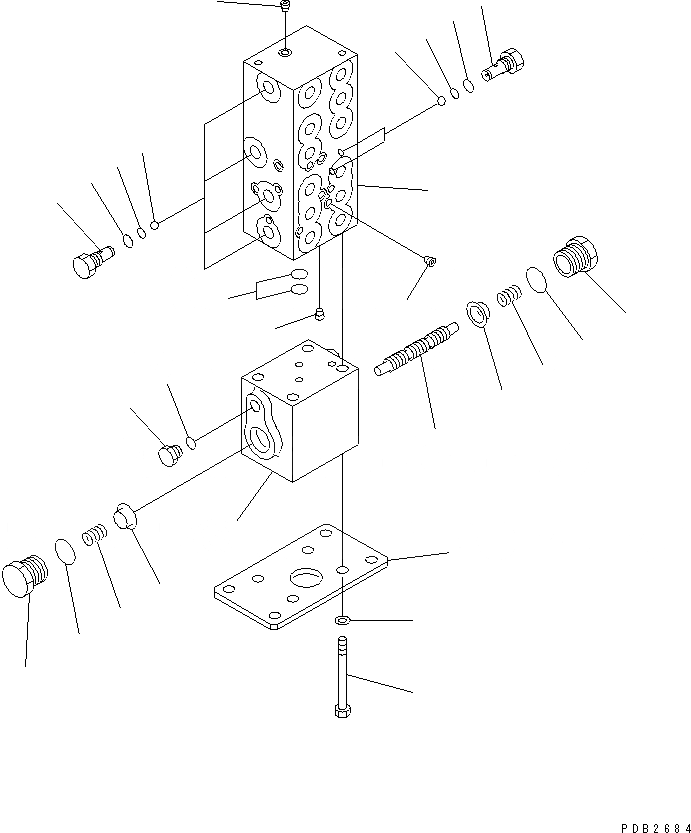 PDB2684